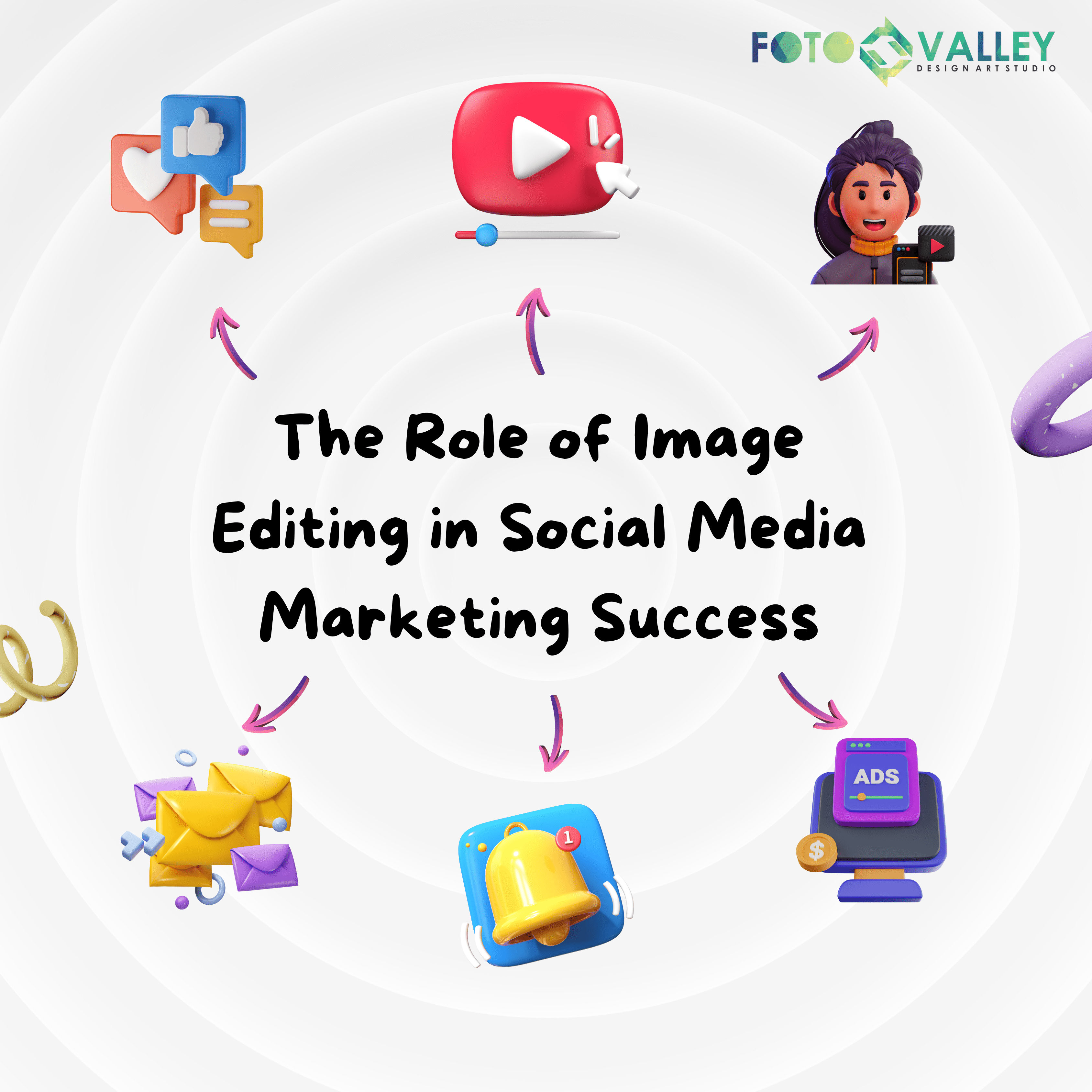 FOTO VALLEY
DESIGN ART STUDIO

The Role of Image Editing in Social Media Marketing Success

1

ADS

$